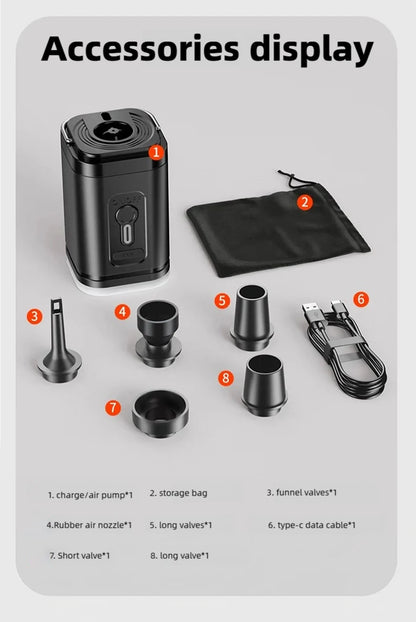 Accessories display

1

2

3

4

5

6

7

8

1. charge/air pump*1  2. storage bag  3. funnel valves*1

4.Rubber air nozzle*1  5. long valves*1  6. type-c data cable*1

7. Short valve*1  8. long valve*1